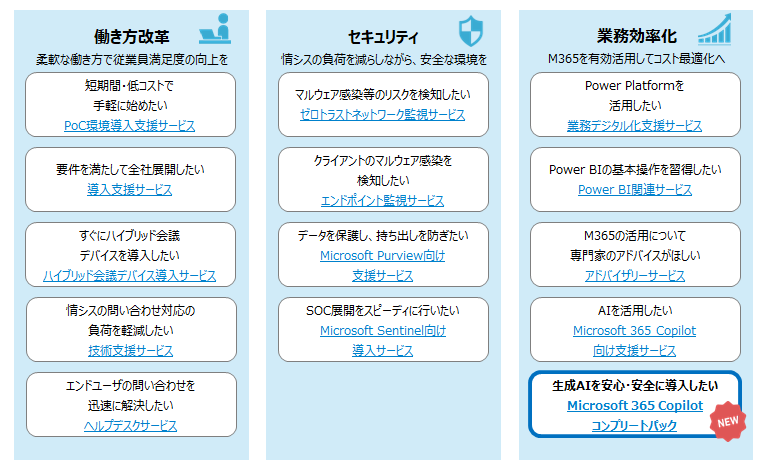 働き方改革
柔軟な働き方で従業員満足度の向上を

短期間・低コストで
手軽に始めたい
PoC環境導入支援サービス

要件を満たして全社展開したい
導入支援サービス

すぐにハイブリッド会議
デバイスを導入したい
ハイブリッド会議デバイス導入サービス

情シスの問い合わせ対応の
負荷を軽減したい
技術支援サービス

エンドユーザの問い合わせを
迅速に解決したい
ヘルプデスクサービス

セキュリティ
情シスの負荷を減らしながら、安全な環境を

マルウェア感染等のリスクを検知したい
ゼロトラストネットワーク監視サービス

クライアントのマルウェア感染を
検知したい
エンドポイント監視サービス

データを保護し、持ち出しを防ぎたい
Microsoft Purview向け
支援サービス

SOC展開をスピーディに行いたい
Microsoft Sentinel向け
導入サービス

業務効率化
M365を有効活用してコスト最適化へ

Power Platformを
活用したい
業務デジタル化支援サービス

Power BIの基本操作を習得したい
Power BI関連サービス

M365の活用について
専門家のアドバイスがほしい
アドバイザリーサービス

AIを活用したい
Microsoft 365 Copilot
向け支援サービス

生成AIを安心・安全に導入したい
Microsoft 365 Copilot
コンプリートパック
NEW