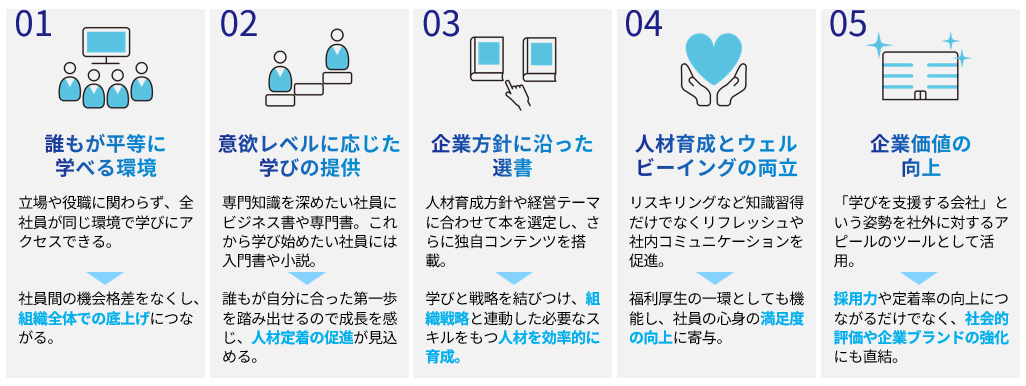 01

誰もが平等に学べる環境

立場や役職に関わらず、全社員が同じ環境で学びにアクセスできる。

社員間の機会格差をなくし、組織全体での底上げにつながる。

02

意欲レベルに応じた学びの提供

専門知識を深めたい社員にビジネス書や専門書。これから学び始めたい社員には入門書や小説。

誰もが自分に合った第一歩を踏み出せるので成長を感じ、人材定着の促進が見込める。

03

企業方針に沿った選書

人材育成方針や経営テーマに合わせて本を選定し、さらに独自コンテンツを搭載。

学びと戦略を結びつけ、組織戦略と連動した必要なスキルをもつ人材を効率的に育成。

04

人材育成とウェルビーイングの両立

リスキリングなど知識習得だけでなくリフレッシュや社内コミュニケーションを促進。

福利厚生の一環としても機能し、社員の心身の満足度の向上に寄与。

05

企業価値の向上

「学びを支援する会社」という姿勢を社外に対するアピールのツールとして活用。

採用力や定着率の向上につながるだけでなく、社会的評価や企業ブランドの強化にも直結。